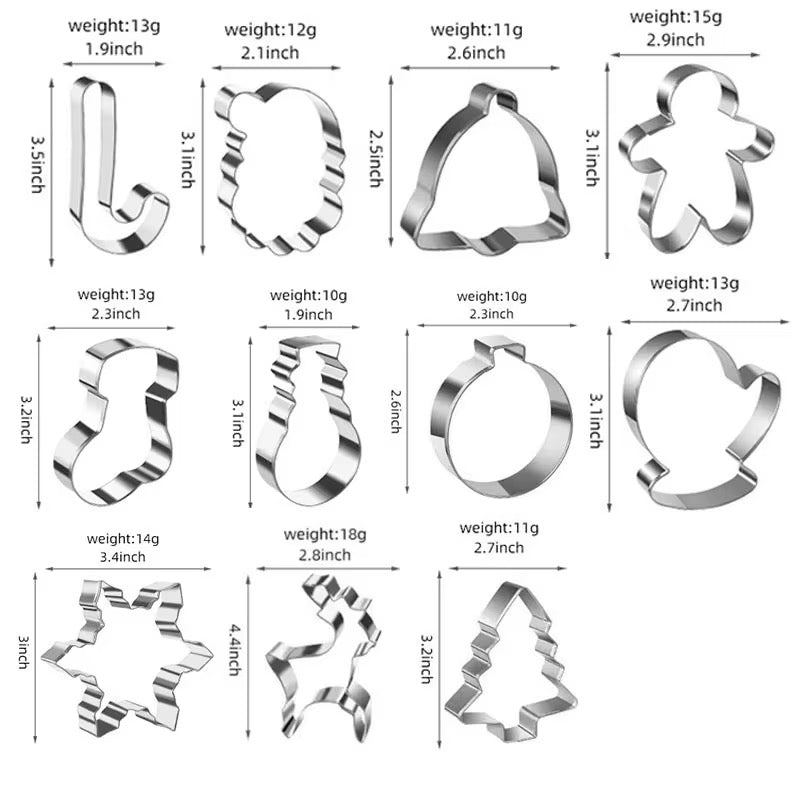 weight:13g
1.9inch
3.5inch

weight:12g
2.1inch
3.1inch

weight:11g
2.6inch
2.5inch

weight:15g
2.9inch
3.1inch

weight:13g
2.3inch
3.2inch

weight:10g
1.9inch
3.1inch

weight:10g
2.3inch
2.6inch

weight:13g
2.7inch
3.1inch

weight:14g
3.4inch
3inch

weight:18g
2.8inch
4.4inch

weight:11g
2.7inch
3.2inch